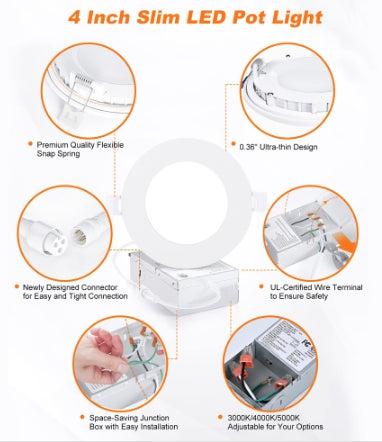 4 Inch Slim LED Pot Light

Premium Quality Flexible Snap Spring

0.36" Ultra-thin Design

Newly Designed Connector for Easy and Tight Connection

UL-Certified Wire Terminal to Ensure Safety

Space-Saving Junction Box with Easy Installation

3000K/4000K/5000K Adjustable for Your Options