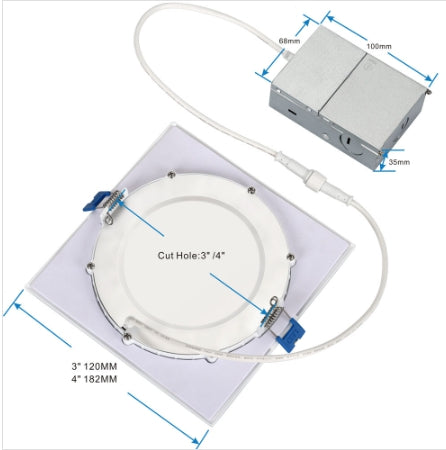 68mm
100mm
35mm
Cut Hole:3" /4"
3" 120MM
4" 182MM